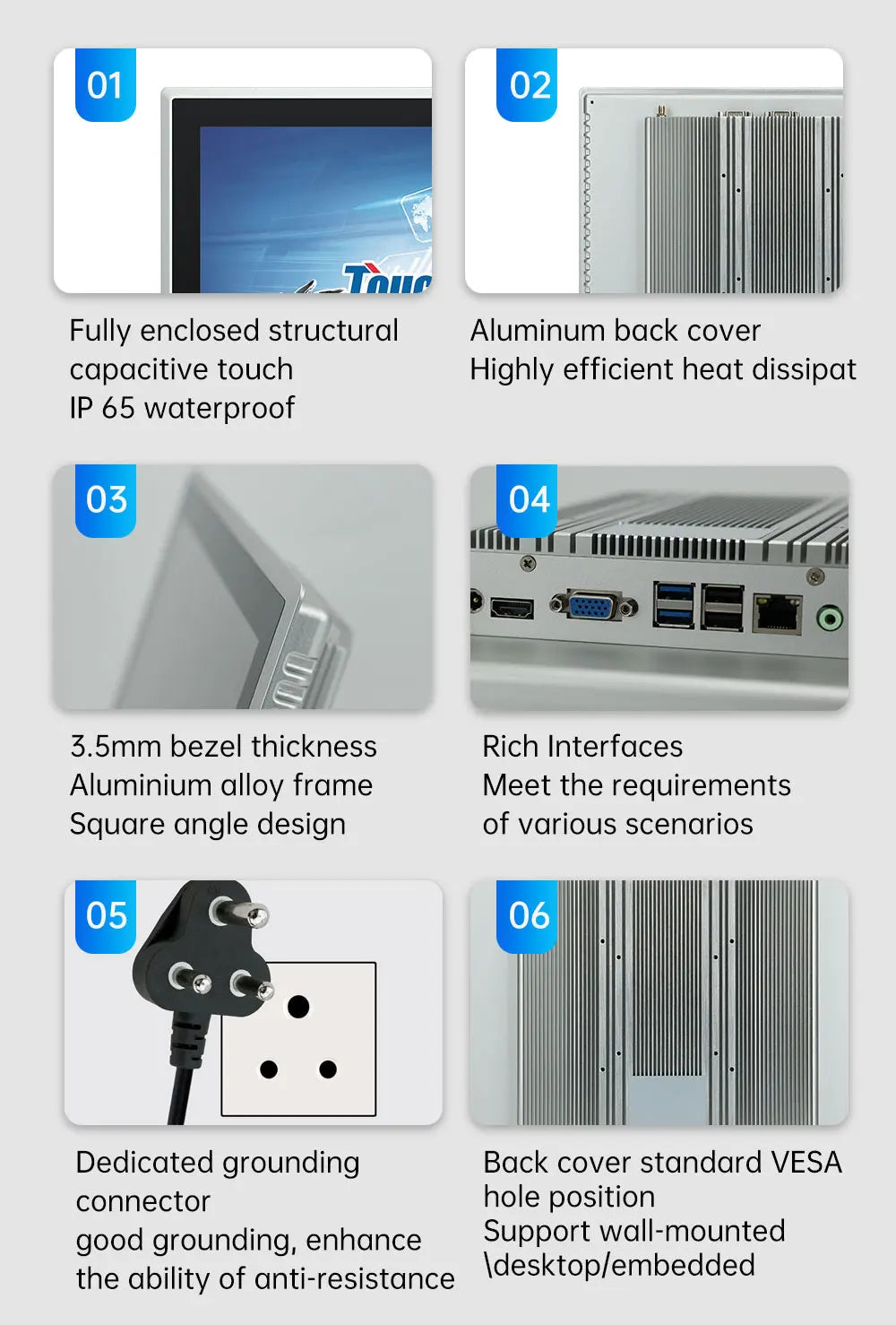 01

Touc

Fully enclosed structural capacitive touch
IP 65 waterproof

02

Aluminum back cover
Highly efficient heat dissipat

03

3.5mm bezel thickness
Aluminium alloy frame
Square angle design

04

Rich Interfaces
Meet the requirements of various scenarios

05

Dedicated grounding connector
good grounding, enhance the ability of anti-resistance

06

Back cover standard VESA hole position
Support wall-mounted \desktop/embedded