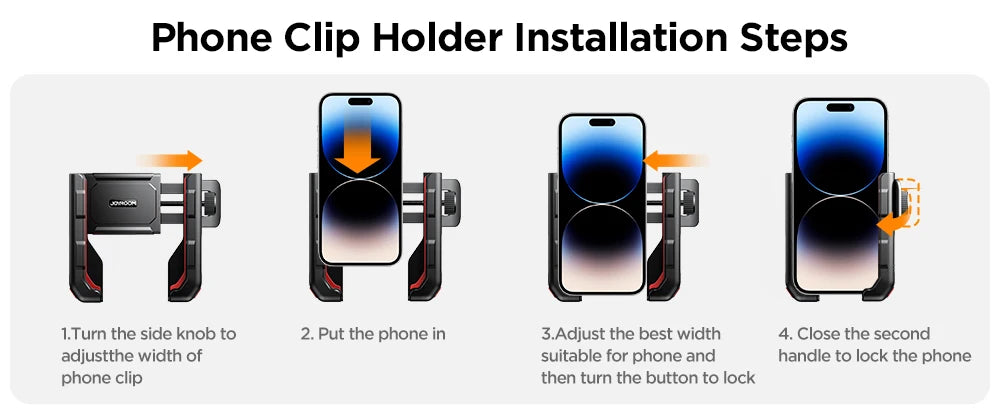 Phone Clip Holder Installation Steps

JOYROOM

1.Turn the side knob to adjustthe width of phone clip

2. Put the phone in

3.Adjust the best width suitable for phone and then turn the button to lock

4. Close the second handle to lock the phone