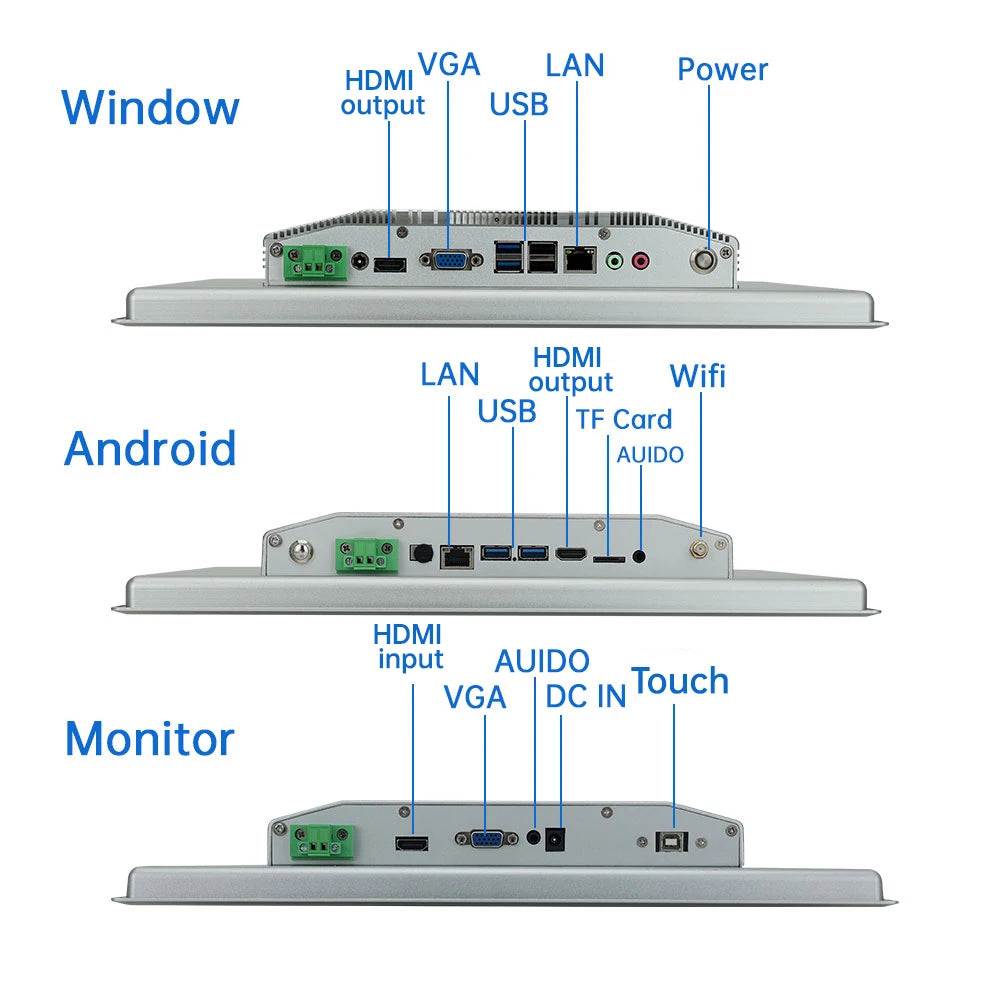 Window

HDMI output
VGA
USB
LAN
Power

Android

LAN
USB
HDMI output
TF Card
AUIDO
Wifi

Monitor

HDMI input
VGA
AUIDO
DC IN
Touch